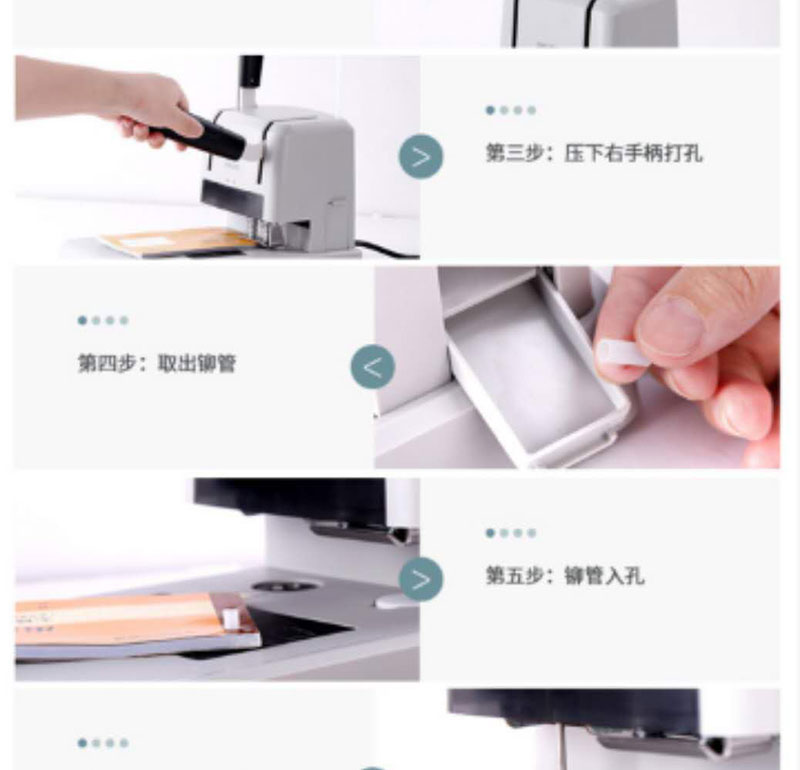 第三步：压下右手柄打孔

第四步：取出铆管

第五步：铆管入孔