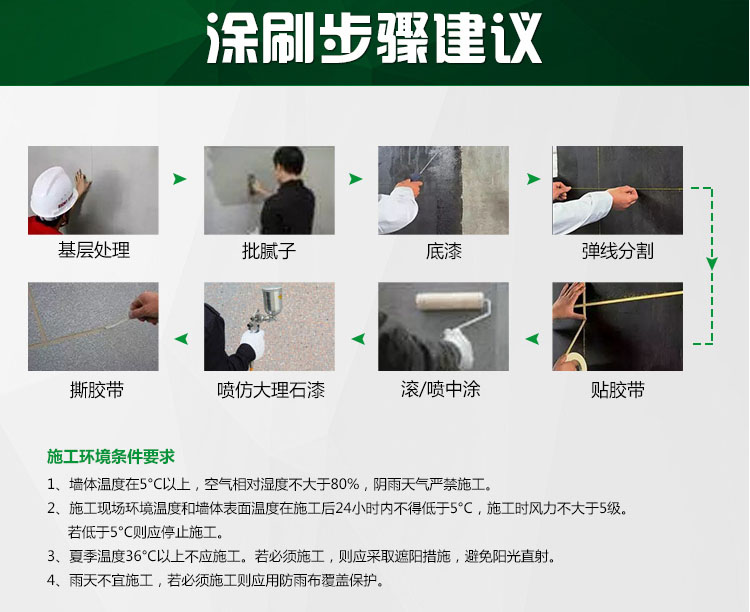 涂刷步骤建议

基层处理

批腻子

底漆

弹线分割

贴胶带

滚/喷中涂

喷仿大理石漆

撕胶带

施工环境条件要求

1、墙体温度在5°C以上，空气相对湿度不大于80%，阴雨天气严禁施工。

2、施工现场环境温度和墙体表面温度在施工后24小时内不得低于5°C，施工时风力不大于5级。若低于5°C则应停止施工。

3、夏季温度36°C以上不应施工。若必须施工，则应采取遮阳措施，避免阳光直射。

4、雨天不宜施工，若必须施工则应用防雨布覆盖保护。